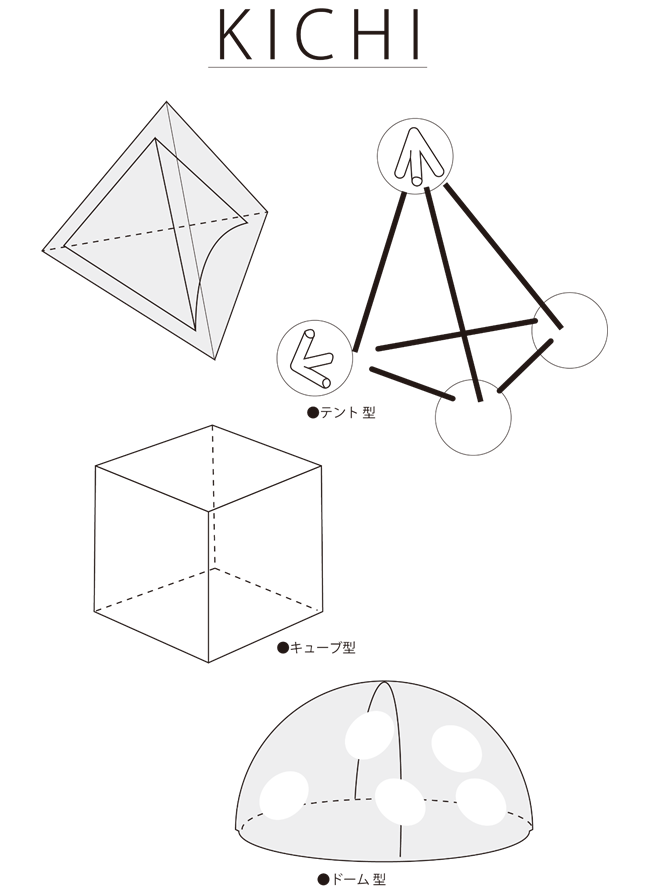 KICHI

●テント 型

●キューブ型

●ドーム 型